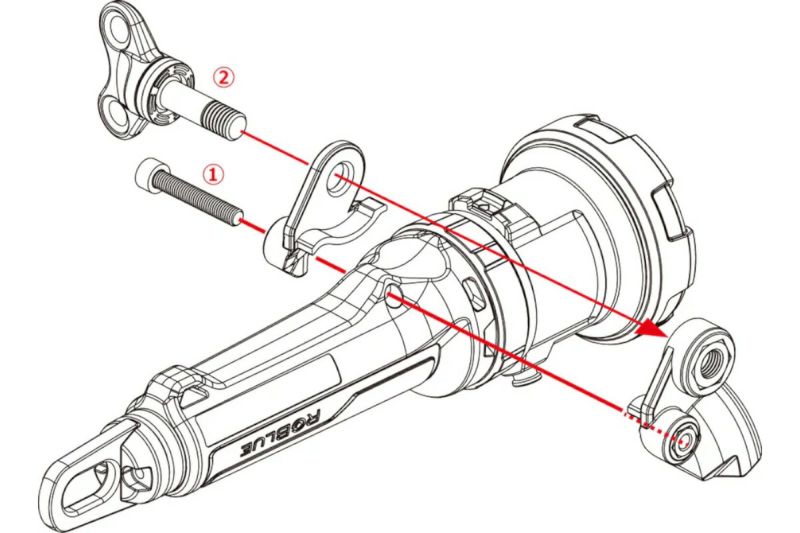 ②
①
ROBLUE